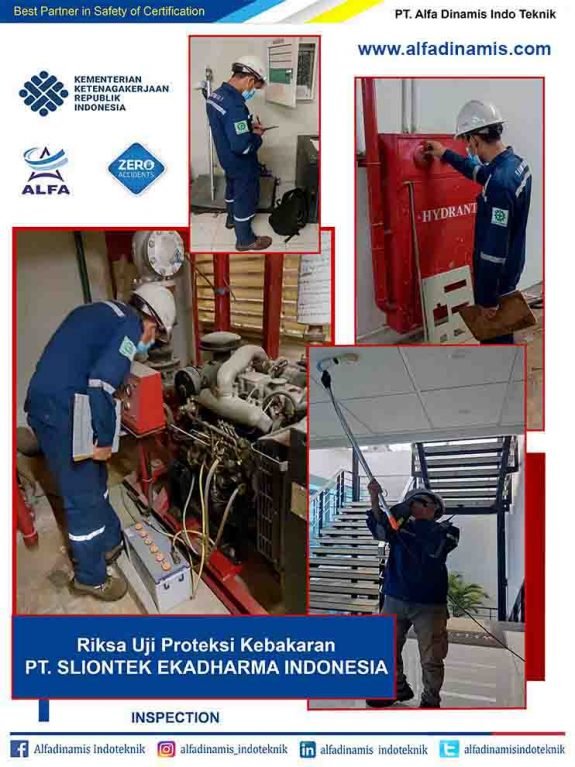 Best Partner in Safety of Certification

PT. Alfa Dinamis Indo Teknik

www.alfadinamis.com

KEMENTERIAN KETENAGAKERJAAN REPUBLIK INDONESIA

ALFA

ZERO ACCIDENTS

HYDRANT

Riksa Uji Proteksi Kebakaran
PT. SLIONTEK EKADHARMA INDONESIA

INSPECTION

Alfadinamis Indoteknik alfadinamis_indoteknik alfadinamis indoteknik alfadinamisindoteknik